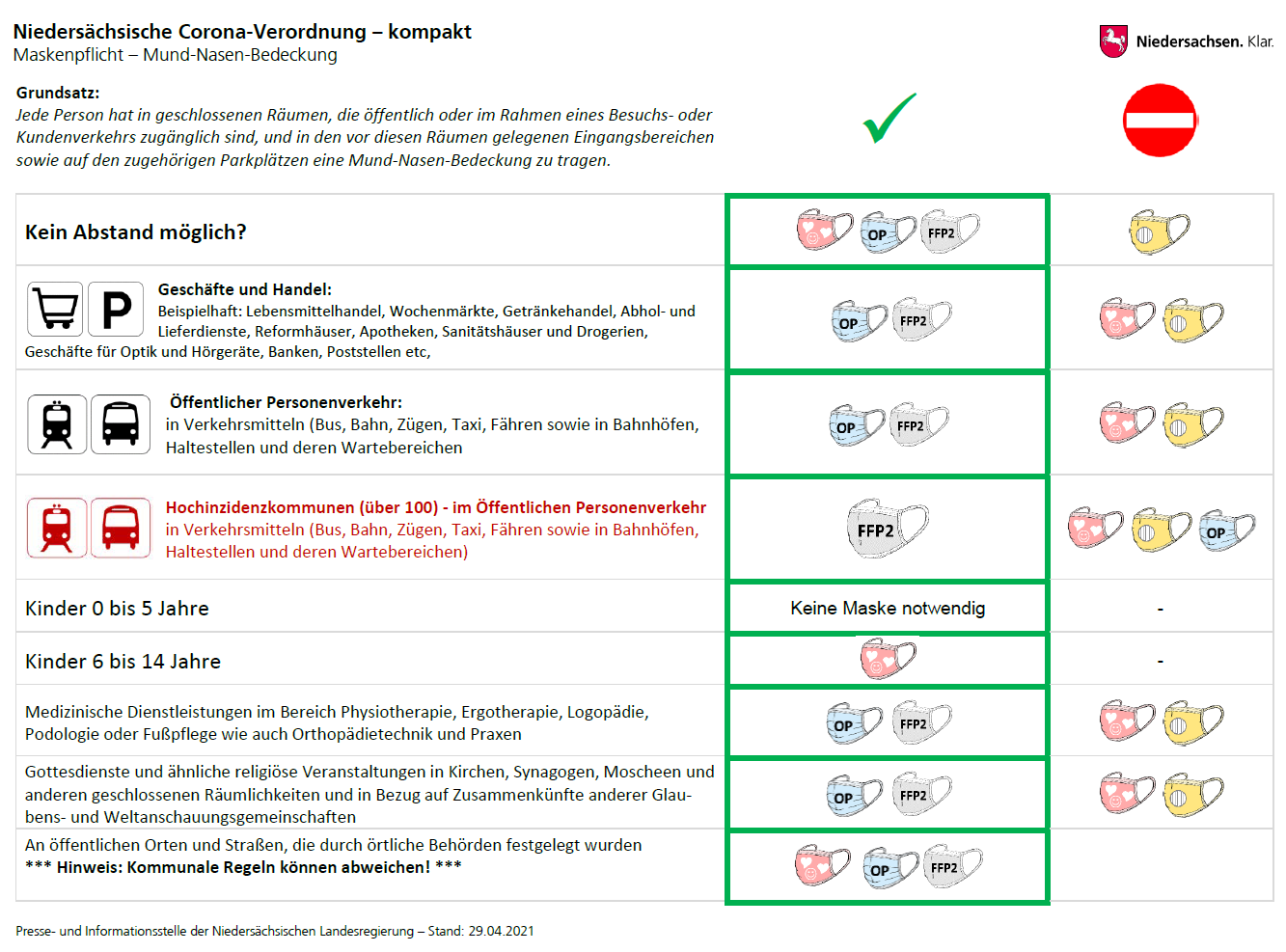 Niedersächsische Corona-Verordnung – kompakt
Maskenpflicht – Mund-Nasen-Bedeckung

Niedersachsen. Klar.

Grundsatz:
Jede Person hat in geschlossenen Räumen, die öffentlich oder im Rahmen eines Besuchs- oder Kundenverkehrs zugänglich sind, und in den vor diesen Räumen gelegenen Eingangsbereichen sowie auf den zugehörigen Parkplätzen eine Mund-Nasen-Bedeckung zu tragen.

| | | |
|---|---|---|
| Kein Abstand möglich? | OP FFP2 | |
| P Geschäfte und Handel: Beispielhaft: Lebensmittelhandel, Wochenmärkte, Getränkehandel, Abhol- und Lieferdienste, Reformhäuser, Apotheken, Sanitätshäuser und Drogerien, Geschäfte für Optik und Hörgeräte, Banken, Poststellen etc, | OP FFP2 | |
| Öffentlicher Personenverkehr: in Verkehrsmitteln (Bus, Bahn, Zügen, Taxi, Fähren sowie in Bahnhöfen, Haltestellen und deren Wartebereichen | OP FFP2 | |
| Hochinzidenzkommunen (über 100) - im Öffentlichen Personenverkehr in Verkehrsmitteln (Bus, Bahn, Zügen, Taxi, Fähren sowie in Bahnhöfen, Haltestellen und deren Wartebereichen) | FFP2 | OP |
| Kinder 0 bis 5 Jahre | Keine Maske notwendig | - |
| Kinder 6 bis 14 Jahre | | - |
| Medizinische Dienstleistungen im Bereich Physiotherapie, Ergotherapie, Logopädie, Podologie oder Fußpflege wie auch Orthopädietechnik und Praxen | OP FFP2 | |
| Gottesdienste und ähnliche religiöse Veranstaltungen in Kirchen, Synagogen, Moscheen und anderen geschlossenen Räumlichkeiten und in Bezug auf Zusammenkünfte anderer Glaubens- und Weltanschauungsgemeinschaften | OP FFP2 | |
| An öffentlichen Orten und Straßen, die durch örtliche Behörden festgelegt wurden *** Hinweis: Kommunale Regeln können abweichen! *** | OP FFP2 | |

Presse- und Informationsstelle der Niedersächsischen Landesregierung – Stand: 29.04.2021